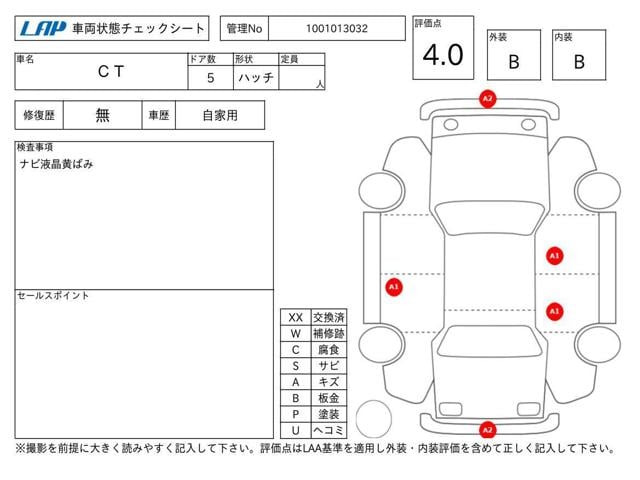 LAP 車両状態チェックシート

管理No 1001013032

評価点 4.0

外装 B

内装 B

| 車名 | ドア数 | 形状 | 定員 |
|---|---|---|---|
| CT | 5 | ハッチ | 人 |

| 修復歴 | 無 | 車歴 | 自家用 |
|---|---|---|---|

検査事項
ナビ液晶黄ばみ

セールスポイント

| XX | 交換済 |
|---|---|
| W | 補修跡 |
| C | 腐食 |
| S | サビ |
| A | キズ |
| B | 板金 |
| P | 塗装 |
| U | ヘコミ |

A2
A1
A1
A1
A2

※撮影を前提に大きく読みやすく記入して下さい。評価点はLAA基準を適用し外装・内装評価を含めて正しく記入して下さい。