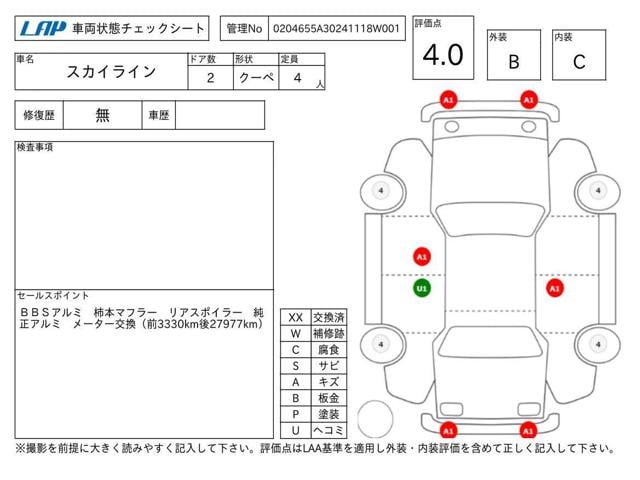 LAP 車両状態チェックシート

管理No 0204655A30241118W001

評価点
4.0

外装
B

内装
C

| 車名 | ドア数 | 形状 | 定員 |
|---|---|---|---|
| スカイライン | 2 | クーペ | 4 人 |

| 修復歴 | 無 | 車歴 | |
|---|---|---|---|

検査事項

セールスポイント
ＢＢＳアルミ　柿本マフラー　リアスポイラー　純正アルミ　メーター交換（前3330km後27977km）

| XX | 交換済 |
|---|---|
| W | 補修跡 |
| C | 腐食 |
| S | サビ |
| A | キズ |
| B | 板金 |
| P | 塗装 |
| U | ヘコミ |

A1
A1
4
4
A1
U1
A1
4
4
A1
A1

※撮影を前提に大きく読みやすく記入して下さい。評価点はLAA基準を適用し外装・内装評価を含めて正しく記入して下さい。