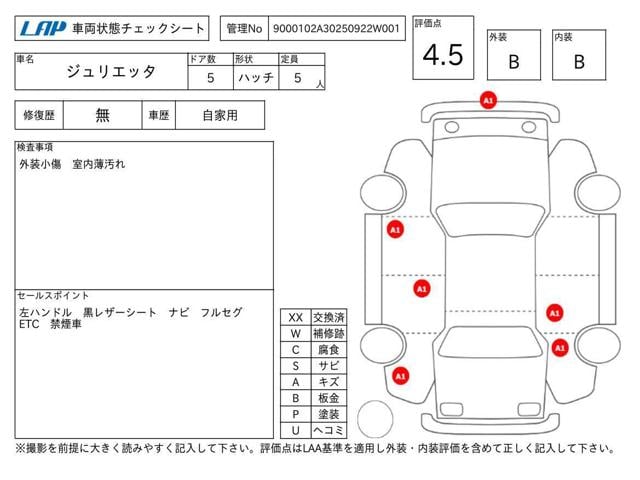 LAP 車両状態チェックシート

管理No 9000102A30250922W001

評価点 4.5

外装 B

内装 B

| 車名 | ドア数 | 形状 | 定員 |
|---|---|---|---|
| ジュリエッタ | 5 | ハッチ | 5 人 |

| 修復歴 | 無 | 車歴 | 自家用 |
|---|---|---|---|

検査事項
外装小傷　室内薄汚れ

セールスポイント
左ハンドル　黒レザーシート　ナビ　フルセグ ETC　禁煙車

| XX | 交換済 |
|---|---|
| W | 補修跡 |
| C | 腐食 |
| S | サビ |
| A | キズ |
| B | 板金 |
| P | 塗装 |
| U | ヘコミ |

A1
A1
A1
A1
A1
A1

※撮影を前提に大きく読みやすく記入して下さい。評価点はLAA基準を適用し外装・内装評価を含めて正しく記入して下さい。