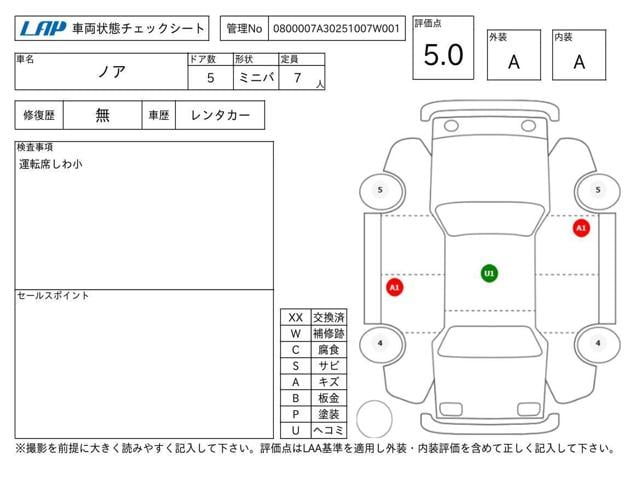 LAP 車両状態チェックシート

管理No 0800007A30251007W001

評価点
5.0

外装
A

内装
A

| 車名 | ドア数 | 形状 | 定員 |
|---|---|---|---|
| ノア | 5 | ミニバ | 7 人 |

| 修復歴 | 無 | 車歴 | レンタカー |
|---|---|---|---|

検査事項
運転席しわ小

セールスポイント

| XX | 交換済 |
|---|---|
| W | 補修跡 |
| C | 腐食 |
| S | サビ |
| A | キズ |
| B | 板金 |
| P | 塗装 |
| U | ヘコミ |

5
5
A1
U1
A1
4
4

※撮影を前提に大きく読みやすく記入して下さい。評価点はLAA基準を適用し外装・内装評価を含めて正しく記入して下さい。