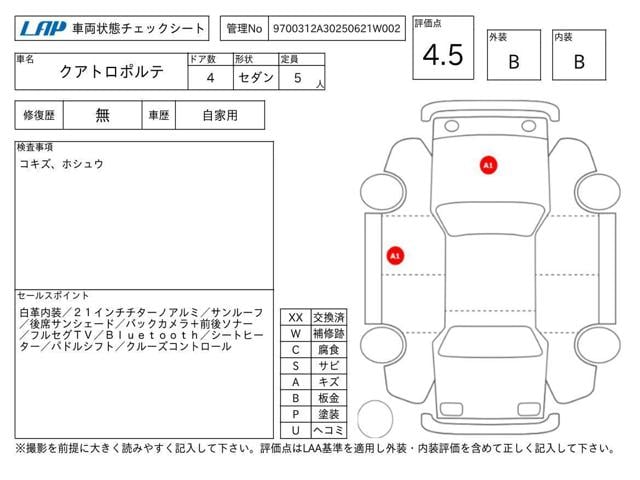 LAP 車両状態チェックシート

管理No 9700312A30250621W002

評価点 4.5

外装 B

内装 B

| 車名 | ドア数 | 形状 | 定員 |
|---|---|---|---|
| クアトロポルテ | 4 | セダン | 5 人 |

| 修復歴 | 無 | 車歴 | 自家用 |
|---|---|---|---|

検査事項
コキズ、ホシュウ

セールスポイント
白革内装／２１インチチターノアルミ／サンルーフ／後席サンシェード／バックカメラ＋前後ソナー／フルセグＴＶ／Ｂｌｕｅｔｏｏｔｈ／シートヒーター／パドルシフト／クルーズコントロール

| XX | 交換済 |
|---|---|
| W | 補修跡 |
| C | 腐食 |
| S | サビ |
| A | キズ |
| B | 板金 |
| P | 塗装 |
| U | ヘコミ |

A1
A1

※撮影を前提に大きく読みやすく記入して下さい。評価点はLAA基準を適用し外装・内装評価を含めて正しく記入して下さい。