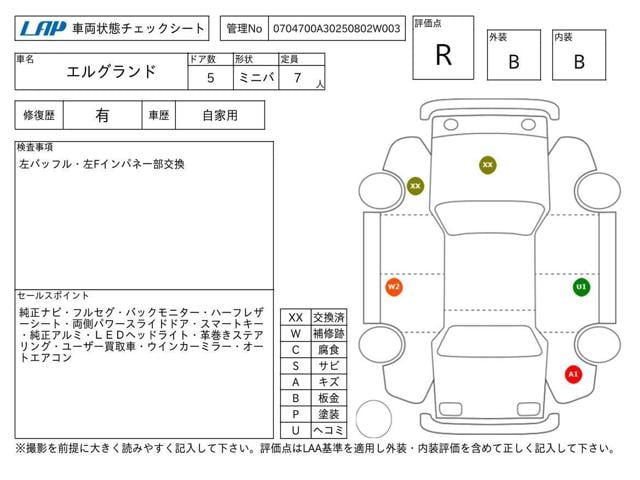 LAP 車両状態チェックシート

管理No 0704700A30250802W003

評価点
R

外装
B

内装
B

| 車名 | ドア数 | 形状 | 定員 |
|---|---|---|---|
| エルグランド | 5 | ミニバ | 7 人 |

| 修復歴 | 有 | 車歴 | 自家用 |
|---|---|---|---|

検査事項
左バッフル・左Fインパネー部交換

セールスポイント
純正ナビ・フルセグ・バックモニター・ハーフレザーシート・両側パワースライドドア・スマートキー・純正アルミ・LEDヘッドライト・革巻きステアリング・ユーザー買取車・ウインカーミラー・オートエアコン

| XX | 交換済 |
|---|---|
| W | 補修跡 |
| C | 腐食 |
| S | サビ |
| A | キズ |
| B | 板金 |
| P | 塗装 |
| U | ヘコミ |

XX
XX
W2
U1
A1

※撮影を前提に大きく読みやすく記入して下さい。評価点はLAA基準を適用し外装・内装評価を含めて正しく記入して下さい。