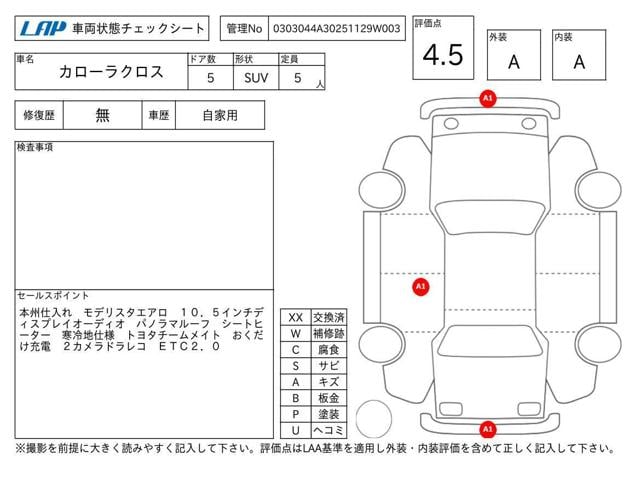 LAP 車両状態チェックシート

管理No 0303044A30251129W003

評価点 4.5

外装 A

内装 A

| 車名 | ドア数 | 形状 | 定員 |
|---|---|---|---|
| カローラクロス | 5 | SUV | 5 人 |

| 修復歴 | 無 | 車歴 | 自家用 |
|---|---|---|---|

検査事項

セールスポイント

本州仕入れ　モデリスタエアロ　10．5インチディスプレイオーディオ　パノラマルーフ　シートヒーター　寒冷地仕様　トヨタチームメイト　おくだけ充電　2カメラドラレコ　ETC2．0

| XX | 交換済 |
|---|---|
| W | 補修跡 |
| C | 腐食 |
| S | サビ |
| A | キズ |
| B | 板金 |
| P | 塗装 |
| U | ヘコミ |

A1

A1

A1

※撮影を前提に大きく読みやすく記入して下さい。評価点はLAA基準を適用し外装・内装評価を含めて正しく記入して下さい。