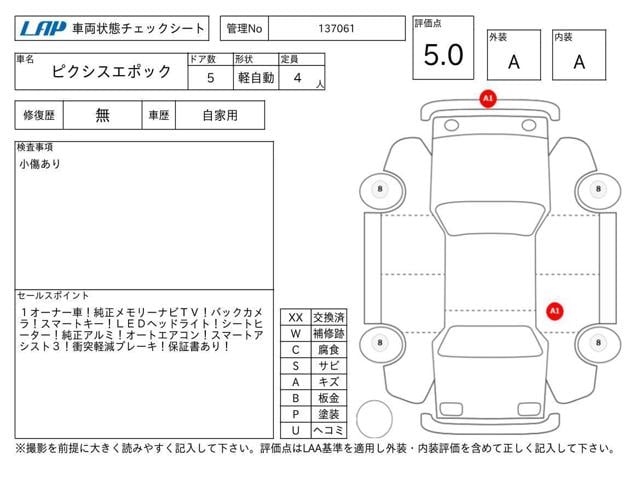 LAP 車両状態チェックシート

管理No 137061

評価点
5.0

外装
A

内装
A

| 車名 | ドア数 | 形状 | 定員 |
|---|---|---|---|
| ピクシスエポック | 5 | 軽自動 | 4 人 |

| 修復歴 | 無 | 車歴 | 自家用 |
|---|---|---|---|

検査事項
小傷あり

セールスポイント
１オーナー車！純正メモリーナビＴＶ！バックカメラ！スマートキー！ＬＥＤヘッドライト！シートヒーター！純正アルミ！オートエアコン！スマートアシスト３！衝突軽減ブレーキ！保証書あり！

| XX | 交換済 |
|---|---|
| W | 補修跡 |
| C | 腐食 |
| S | サビ |
| A | キズ |
| B | 板金 |
| P | 塗装 |
| U | ヘコミ |

A1
8
8
A1
8
8

※撮影を前提に大きく読みやすく記入して下さい。評価点はLAA基準を適用し外装・内装評価を含めて正しく記入して下さい。