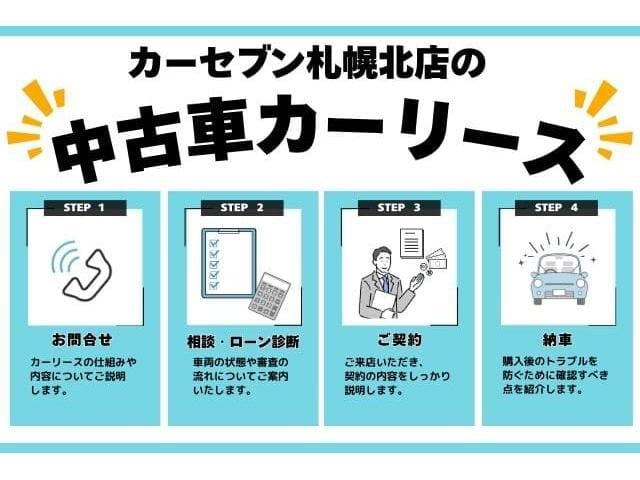 カーセブン札幌北店の

中古車カーリース

STEP 1

お問合せ

カーリースの仕組みや内容についてご説明します。

STEP 2

相談・ローン診断

車両の状態や審査の流れについてご案内いたします。

STEP 3

ご契約

ご来店いただき、契約の内容をしっかり説明します。

STEP 4

納車

購入後のトラブルを防ぐために確認すべき点を紹介します。