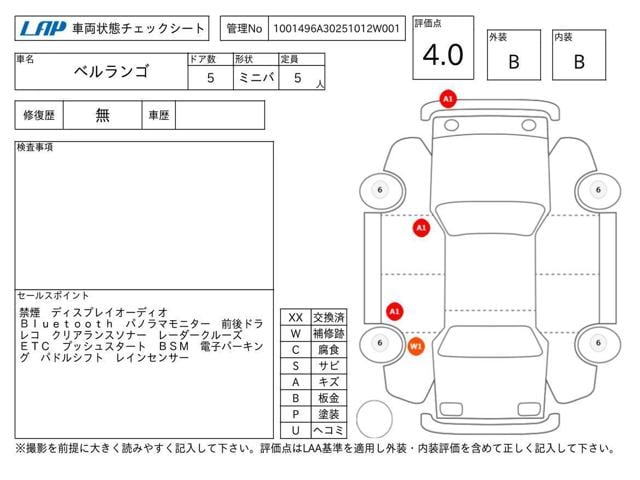 LAP 車両状態チェックシート

管理No 1001496A30251012W001

評価点
4.0

外装
B

内装
B

| 車名 | ドア数 | 形状 | 定員 |
|---|---|---|---|
| ベルランゴ | 5 | ミニバ | 5 人 |

| 修復歴 | 無 | 車歴 | |
|---|---|---|---|

検査事項

セールスポイント
禁煙 ディスプレイオーディオ Bluetooth パノラマモニター 前後ドラレコ クリアランスソナー レーダークルーズ ETC プッシュスタート BSM 電子パーキング パドルシフト レインセンサー

| XX | 交換済 |
|---|---|
| W | 補修跡 |
| C | 腐食 |
| S | サビ |
| A | キズ |
| B | 板金 |
| P | 塗装 |
| U | ヘコミ |

A1
6
6
A1
A1
6
W1
6

※撮影を前提に大きく読みやすく記入して下さい。評価点はLAA基準を適用し外装・内装評価を含めて正しく記入して下さい。