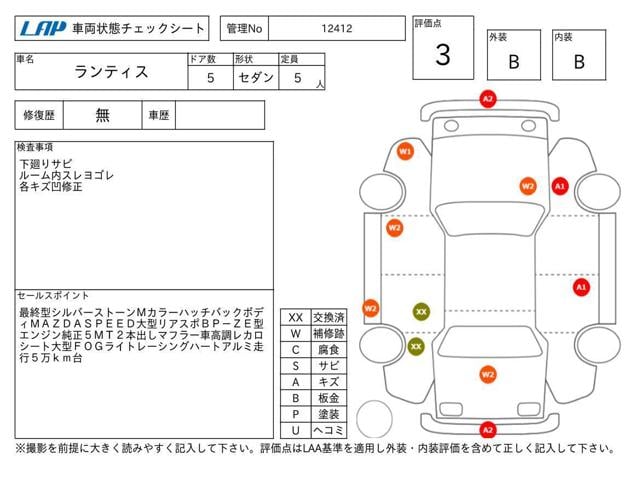 LAP 車両状態チェックシート

管理No 12412

評価点
3

外装
B

内装
B

| 車名 | ドア数 | 形状 | 定員 |
|---|---|---|---|
| ランティス | 5 | セダン | 5 人 |

修復歴 無 車歴

検査事項
下廻りサビ
ルーム内スレヨゴレ
各キズ凹修正

セールスポイント
最終型シルバーストーンMカラーハッチバックボディMAZDASPEED大型リアスポBP－ZE型エンジン純正5MT2本出しマフラー車高調レカロシート大型FOGライトレーシングハートアルミ走行5万km台

| XX | 交換済 |
|---|---|
| W | 補修跡 |
| C | 腐食 |
| S | サビ |
| A | キズ |
| B | 板金 |
| P | 塗装 |
| U | ヘコミ |

A2
W1
W2
A1
W2
A1
W2
XX
XX
W2
A2

※撮影を前提に大きく読みやすく記入して下さい。評価点はLAA基準を適用し外装・内装評価を含めて正しく記入して下さい。