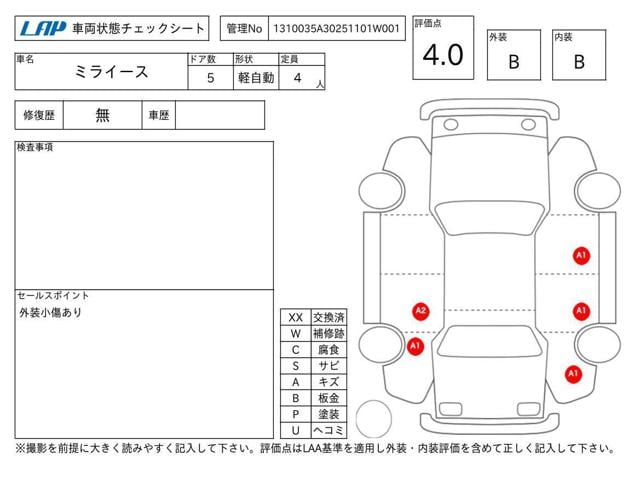 LAP 車両状態チェックシート

管理No 1310035A30251101W001

評価点 4.0

外装 B

内装 B

| 車名 | ドア数 | 形状 | 定員 |
|---|---|---|---|
| ミライース | 5 | 軽自動 | 4 人 |

| 修復歴 | 無 | 車歴 | |
|---|---|---|---|

検査事項

セールスポイント
外装小傷あり

| XX | 交換済 |
|---|---|
| W | 補修跡 |
| C | 腐食 |
| S | サビ |
| A | キズ |
| B | 板金 |
| P | 塗装 |
| U | ヘコミ |

A1
A2
A1
A1
A1

※撮影を前提に大きく読みやすく記入して下さい。評価点はLAA基準を適用し外装・内装評価を含めて正しく記入して下さい。