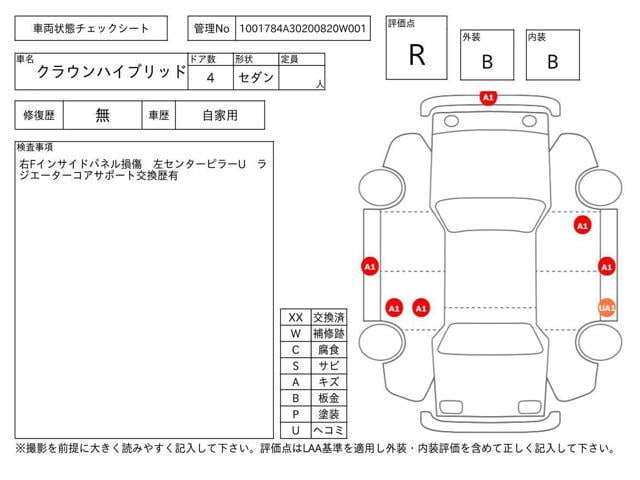 車両状態チェックシート

管理No 1001784A30200820W001

評価点
R

外装
B

内装
B

| 車名 | ドア数 | 形状 | 定員 |
|---|---|---|---|
| クラウンハイブリッド | 4 | セダン | 人 |

| 修復歴 | 無 | 車歴 | 自家用 |
|---|---|---|---|

検査事項
右Fインサイドパネル損傷　左センターピラーU　ラジエーターコアサポート交換歴有

A1
A1
A1
A1
A1
A1
UA1

| XX | 交換済 |
|---|---|
| W | 補修跡 |
| C | 腐食 |
| S | サビ |
| A | キズ |
| B | 板金 |
| P | 塗装 |
| U | ヘコミ |

※撮影を前提に大きく読みやすく記入して下さい。評価点はLAA基準を適用し外装・内装評価を含めて正しく記入して下さい。