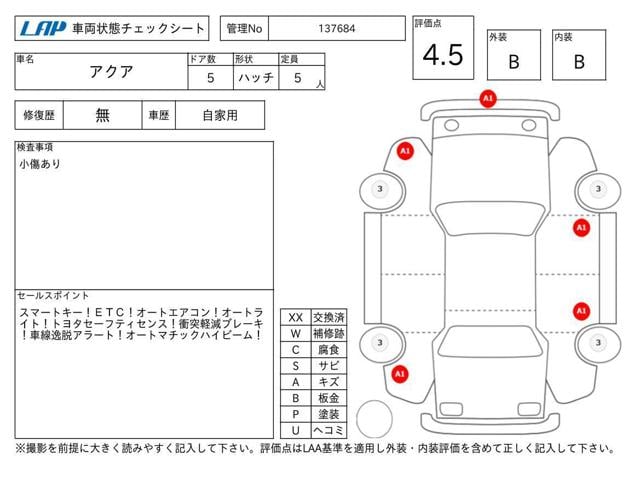 LAP 車両状態チェックシート

管理No 137684

評価点 4.5

外装 B

内装 B

| 車名 | ドア数 | 形状 | 定員 |
|---|---|---|---|
| アクア | 5 | ハッチ | 5 人 |

| 修復歴 | 無 | 車歴 | 自家用 |
|---|---|---|---|

検査事項
小傷あり

セールスポイント
スマートキー！ＥＴＣ！オートエアコン！オートライト！トヨタセーフティセンス！衝突軽減ブレーキ！車線逸脱アラート！オートマチックハイビーム！

| XX | 交換済 |
|---|---|
| W | 補修跡 |
| C | 腐食 |
| S | サビ |
| A | キズ |
| B | 板金 |
| P | 塗装 |
| U | ヘコミ |

A1
A1
3
3
A1
A1
3
3
A1

※撮影を前提に大きく読みやすく記入して下さい。評価点はLAA基準を適用し外装・内装評価を含めて正しく記入して下さい。