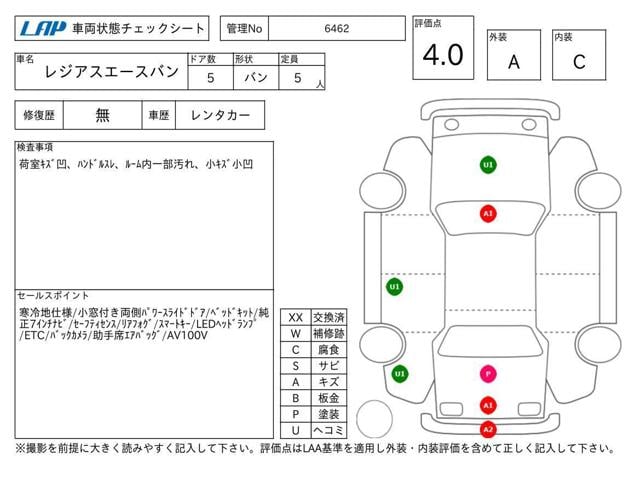 LAP 車両状態チェックシート

管理No 6462

評価点 4.0

外装 A

内装 C

| 車名 | ドア数 | 形状 | 定員 |
|---|---|---|---|
| レジアスエースバン | 5 | バン | 5 人 |

| 修復歴 | 無 | 車歴 | レンタカー |
|---|---|---|---|

検査事項
荷室ｷｽﾞ凹、ﾊﾝﾄﾞﾙｽﾚ、ﾙｰﾑ内一部汚れ、小ｷｽﾞ小凹

セールスポイント
寒冷地仕様/小窓付き両側ﾊﾟﾜｰｽﾗｲﾄﾞﾄﾞｱ/ﾍﾞｯﾄﾞｷｯﾄ/純正7ｲﾝﾁﾅﾋﾞ/ｾｰﾌﾃｨｾﾝｽ/ﾘｱﾌｫｸﾞ/ｽﾏｰﾄｷｰ/LEDﾍｯﾄﾞﾗﾝﾌﾟ/ETC/ﾊﾞｯｸｶﾒﾗ/助手席ｴｱﾊﾞｯｸﾞ/AV100V

| XX | 交換済 |
|---|---|
| W | 補修跡 |
| C | 腐食 |
| S | サビ |
| A | キズ |
| B | 板金 |
| P | 塗装 |
| U | ヘコミ |

U1
A1
U1
U1
P
A1
A2

※撮影を前提に大きく読みやすく記入して下さい。評価点はLAA基準を適用し外装・内装評価を含めて正しく記入して下さい。