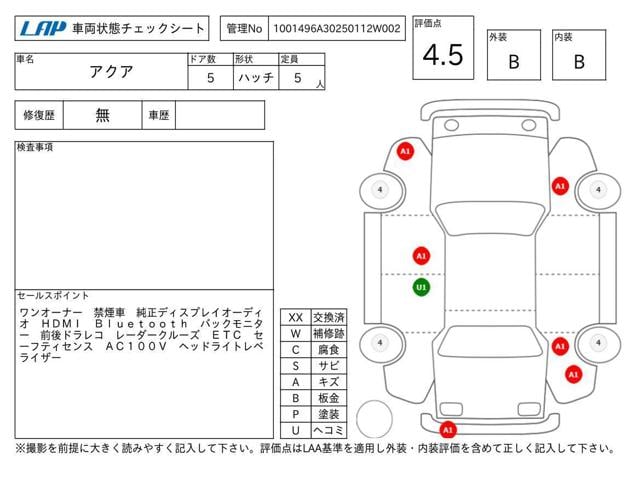 LAP 車両状態チェックシート

管理No 1001496A30250112W002

評価点
4.5

外装
B

内装
B

| 車名 | ドア数 | 形状 | 定員 |
|---|---|---|---|
| アクア | 5 | ハッチ | 5 人 |

| 修復歴 | 無 | 車歴 | |
|---|---|---|---|

検査事項

セールスポイント
ワンオーナー 禁煙車 純正ディスプレイオーディオ HDMI Bluetooth バックモニター 前後ドラレコ レーダークルーズ ETC セーフティセンス AC100V ヘッドライトレベライザー

| XX | 交換済 |
|---|---|
| W | 補修跡 |
| C | 腐食 |
| S | サビ |
| A | キズ |
| B | 板金 |
| P | 塗装 |
| U | ヘコミ |

A1
4
A1
4
A1
U1
4
A1
4
A1
A1

※撮影を前提に大きく読みやすく記入して下さい。評価点はLAA基準を適用し外装・内装評価を含めて正しく記入して下さい。