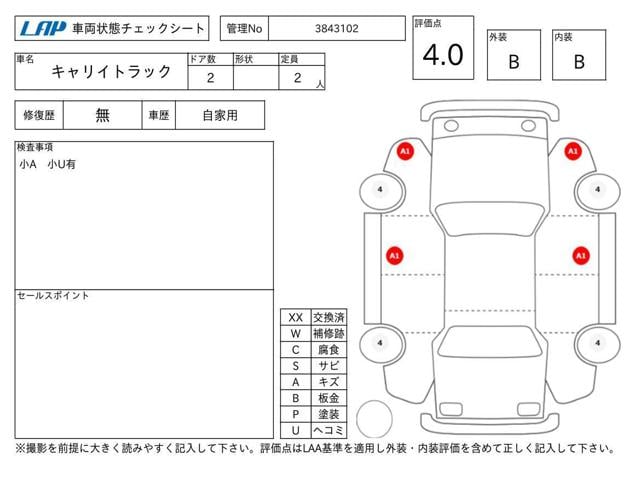 LAP 車両状態チェックシート

管理No 3843102

評価点 4.0

外装 B

内装 B

| 車名 | ドア数 | 形状 | 定員 |
|---|---|---|---|
| キャリイトラック | 2 | | 2 人 |

| 修復歴 | 無 | 車歴 | 自家用 |
|---|---|---|---|

検査事項
小A　小U有

セールスポイント

| XX | 交換済 |
|---|---|
| W | 補修跡 |
| C | 腐食 |
| S | サビ |
| A | キズ |
| B | 板金 |
| P | 塗装 |
| U | ヘコミ |

A1
A1
4
4
A1
A1
4
4

※撮影を前提に大きく読みやすく記入して下さい。評価点はLAA基準を適用し外装・内装評価を含めて正しく記入して下さい。