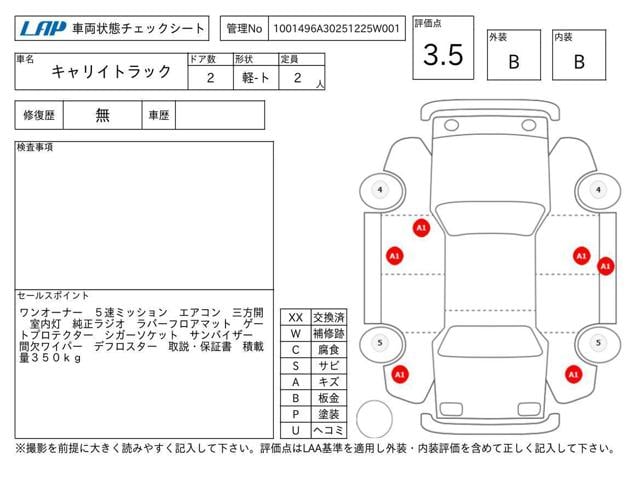 LAP 車両状態チェックシート

管理No 1001496A30251225W001

評価点 3.5

外装 B

内装 B

| 車名 | ドア数 | 形状 | 定員 |
|---|---|---|---|
| キャリイトラック | 2 | 軽-ト | 2 人 |

| 修復歴 | 無 | 車歴 | |
|---|---|---|---|

検査事項

セールスポイント
ワンオーナー　５速ミッション　エアコン　三方開　室内灯　純正ラジオ　ラバーフロアマット　ゲートプロテクター　シガーソケット　サンバイザー　間欠ワイパー　デフロスター　取説・保証書　積載量３５０ｋｇ

| XX | 交換済 |
|---|---|
| W | 補修跡 |
| C | 腐食 |
| S | サビ |
| A | キズ |
| B | 板金 |
| P | 塗装 |
| U | ヘコミ |

4 4 A1 A1 A1 A1 5 5 A1 A1

※撮影を前提に大きく読みやすく記入して下さい。評価点はLAA基準を適用し外装・内装評価を含めて正しく記入して下さい。