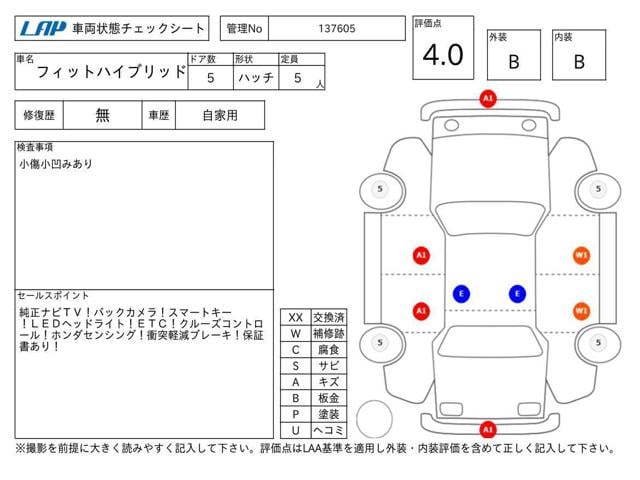 LAP 車両状態チェックシート

管理No 137605

評価点 4.0

外装 B

内装 B

| 車名 | ドア数 | 形状 | 定員 |
|---|---|---|---|
| フィットハイブリッド | 5 | ハッチ | 5 人 |

| 修復歴 | 無 | 車歴 | 自家用 |
|---|---|---|---|

検査事項
小傷小凹みあり

セールスポイント
純正ナビTV！バックカメラ！スマートキー！LEDヘッドライト！ETC！クルーズコントロール！ホンダセンシング！衝突軽減ブレーキ！保証書あり！

| XX | 交換済 |
|---|---|
| W | 補修跡 |
| C | 腐食 |
| S | サビ |
| A | キズ |
| B | 板金 |
| P | 塗装 |
| U | ヘコミ |

A1
5
5
A1
W1
E
E
A1
W1
5
5
A1

※撮影を前提に大きく読みやすく記入して下さい。評価点はLAA基準を適用し外装・内装評価を含めて正しく記入して下さい。