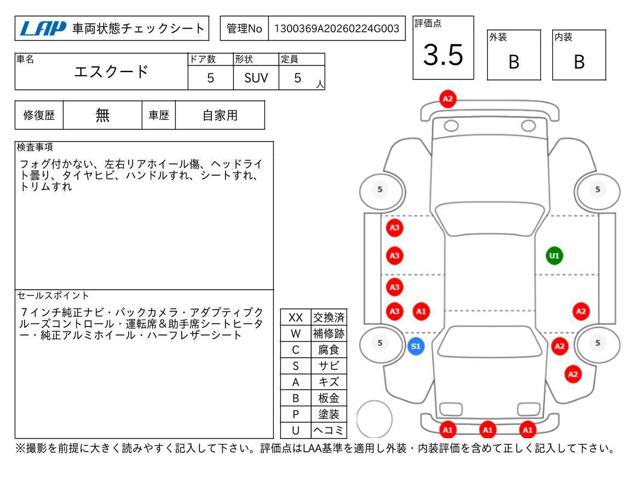 LAP 車両状態チェックシート

管理No 1300369A20260224G003

評価点 3.5

外装 B

内装 B

| 車名 | ドア数 | 形状 | 定員 |
|---|---|---|---|
| エスクード | 5 | SUV | 5 人 |

| 修復歴 | 無 | 車歴 | 自家用 |
|---|---|---|---|

検査事項
フォグ付かない、左右リアホイール傷、ヘッドライト曇り、タイヤヒビ、ハンドルすれ、シートすれ、トリムすれ

セールスポイント
７インチ純正ナビ・バックカメラ・アダプティブクルーズコントロール・運転席＆助手席シートヒーター・純正アルミホイール・ハーフレザーシート

| XX | 交換済 |
|---|---|
| W | 補修跡 |
| C | 腐食 |
| S | サビ |
| A | キズ |
| B | 板金 |
| P | 塗装 |
| U | ヘコミ |

A2
5 5
A3
A3
U1
A3
A3 A1 A2
5 S1 A2 5
A2
A1 A1 A1

※撮影を前提に大きく読みやすく記入して下さい。評価点はLAA基準を適用し外装・内装評価を含めて正しく記入して下さい。