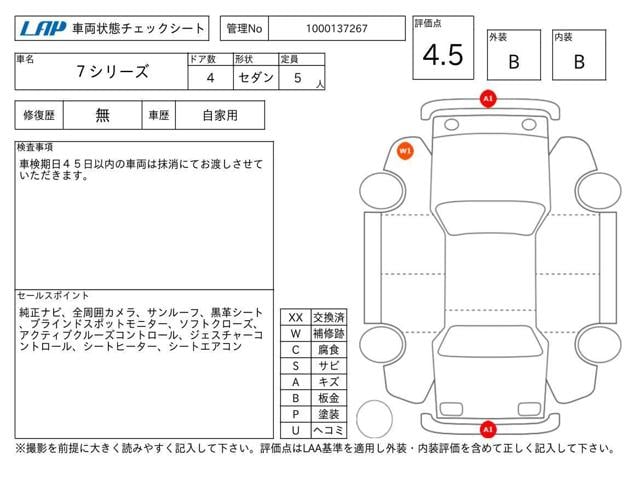 LAP 車両状態チェックシート

管理No 1000137267

評価点 4.5

外装 B

内装 B

| 車名 | ドア数 | 形状 | 定員 |
|---|---|---|---|
| 7シリーズ | 4 | セダン | 5 人 |

| 修復歴 | 無 | 車歴 | 自家用 |
|---|---|---|---|

検査事項
車検期日45日以内の車両は抹消にてお渡しさせていただきます。

セールスポイント
純正ナビ、全周囲カメラ、サンルーフ、黒革シート、ブラインドスポットモニター、ソフトクローズ、アクティブクルーズコントロール、ジェスチャーコントロール、シートヒーター、シートエアコン

| XX | 交換済 |
|---|---|
| W | 補修跡 |
| C | 腐食 |
| S | サビ |
| A | キズ |
| B | 板金 |
| P | 塗装 |
| U | ヘコミ |

A1
W1
A1

※撮影を前提に大きく読みやすく記入して下さい。評価点はLAA基準を適用し外装・内装評価を含めて正しく記入して下さい。