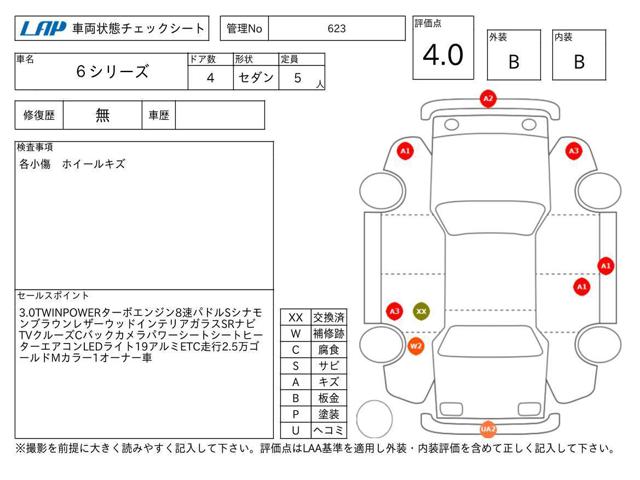 LAP 車両状態チェックシート

管理No 623

評価点 4.0

外装 B

内装 B

| 車名 | ドア数 | 形状 | 定員 |
|---|---|---|---|
| 6シリーズ | 4 | セダン | 5 人 |

修復歴 無 車歴

検査事項
各小傷　ホイールキズ

セールスポイント
3.0TWINPOWERターボエンジン8速パドルSシナモンブラウンレザーウッドインテリアガラスSRナビTVクルーズCバックカメラパワーシートシートヒーターエアコンLEDライト19アルミETC走行2.5万ゴールドMカラー1オーナー車

| XX | 交換済 |
|---|---|
| W | 補修跡 |
| C | 腐食 |
| S | サビ |
| A | キズ |
| B | 板金 |
| P | 塗装 |
| U | ヘコミ |

A2 A1 A3 A1 A1 A3 XX W2 UA2

※撮影を前提に大きく読みやすく記入して下さい。評価点はLAA基準を適用し外装・内装評価を含めて正しく記入して下さい。