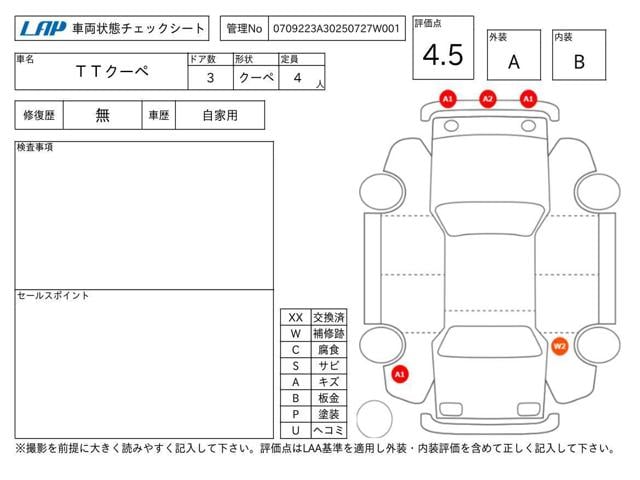 LAP 車両状態チェックシート

管理No 0709223A30250727W001

評価点 4.5

外装 A

内装 B

| 車名 | ドア数 | 形状 | 定員 |
|---|---|---|---|
| ＴＴクーペ | 3 | クーペ | 4 人 |

| 修復歴 | 無 | 車歴 | 自家用 |
|---|---|---|---|

検査事項

セールスポイント

| XX | 交換済 |
|---|---|
| W | 補修跡 |
| C | 腐食 |
| S | サビ |
| A | キズ |
| B | 板金 |
| P | 塗装 |
| U | ヘコミ |

A1 A2 A1

W2

A1

※撮影を前提に大きく読みやすく記入して下さい。評価点はLAA基準を適用し外装・内装評価を含めて正しく記入して下さい。