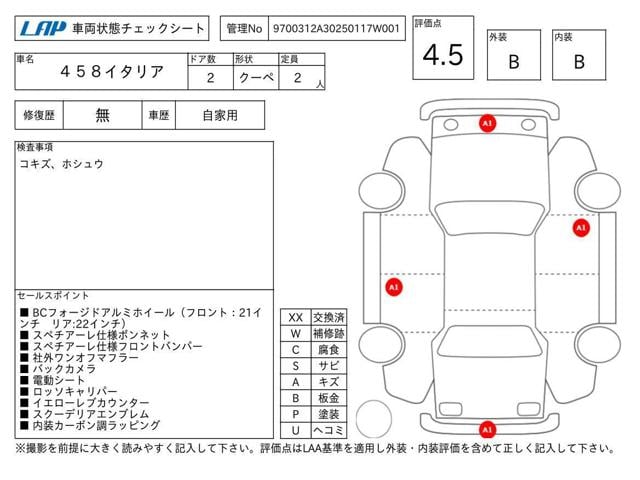 LAP 車両状態チェックシート

管理No 9700312A30250117W001

評価点 4.5

外装 B

内装 B

| 車名 | ドア数 | 形状 | 定員 |
|---|---|---|---|
| ４５８イタリア | 2 | クーペ | 2 人 |

| 修復歴 | 無 | 車歴 | 自家用 |
|---|---|---|---|

検査事項
コキズ、ホシュウ

セールスポイント
■ BCフォージドアルミホイール（フロント：21インチ　リア:22インチ）
■ スペチアーレ仕様ボンネット
■ スペチアーレ仕様フロントバンパー
■ 社外ワンオフマフラー
■ バックカメラ
■ 電動シート
■ ロッソキャリパー
■ イエローレブカウンター
■ スクーデリアエンブレム
■ 内装カーボン調ラッピング

| XX | 交換済 |
|---|---|
| W | 補修跡 |
| C | 腐食 |
| S | サビ |
| A | キズ |
| B | 板金 |
| P | 塗装 |
| U | ヘコミ |

A1
A1
A1
A1

※撮影を前提に大きく読みやすく記入して下さい。評価点はLAA基準を適用し外装・内装評価を含めて正しく記入して下さい。