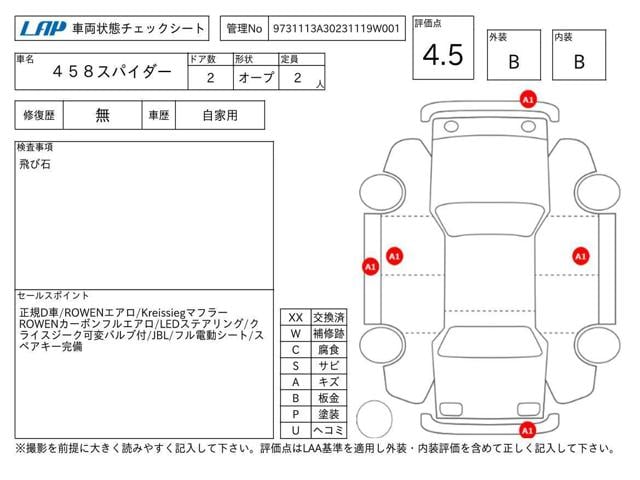 LAP 車両状態チェックシート

管理No 9731113A30231119W001

評価点 4.5

外装 B

内装 B

| 車名 | ドア数 | 形状 | 定員 |
|---|---|---|---|
| ４５８スパイダー | 2 | オープ | 2 人 |

| 修復歴 | 無 | 車歴 | 自家用 |
|---|---|---|---|

検査事項
飛び石

セールスポイント
正規D車/ROWENエアロ/Kreissiegマフラー ROWENカーボンフルエアロ/LEDステアリング/クライスジーク可変バルブ付/JBL/フル電動シート/スペアキー完備

| XX | 交換済 |
|---|---|
| W | 補修跡 |
| C | 腐食 |
| S | サビ |
| A | キズ |
| B | 板金 |
| P | 塗装 |
| U | ヘコミ |

A1
A1
A1
A1
A1

※撮影を前提に大きく読みやすく記入して下さい。評価点はLAA基準を適用し外装・内装評価を含めて正しく記入して下さい。