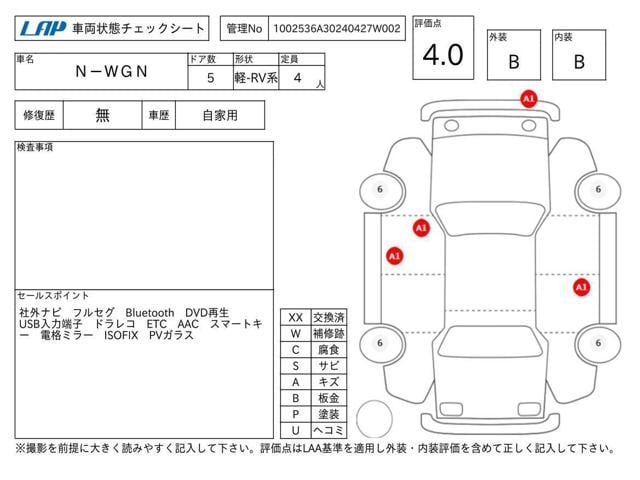 LAP 車両状態チェックシート

管理No 1002536A30240427W002

評価点 4.0

外装 B

内装 B

| 車名 | ドア数 | 形状 | 定員 |
|---|---|---|---|
| N－WGN | 5 | 軽-RV系 | 4 人 |

| 修復歴 | 無 | 車歴 | 自家用 |
|---|---|---|---|

検査事項

セールスポイント

社外ナビ　フルセグ　Bluetooth　DVD再生　USB入力端子　ドラレコ　ETC　AAC　スマートキー　電格ミラー　ISOFIX　PVガラス

| XX | 交換済 |
|---|---|
| W | 補修跡 |
| C | 腐食 |
| S | サビ |
| A | キズ |
| B | 板金 |
| P | 塗装 |
| U | ヘコミ |

A1
6
6
A1
A1
A1
6
6

※撮影を前提に大きく読みやすく記入して下さい。評価点はLAA基準を適用し外装・内装評価を含めて正しく記入して下さい。