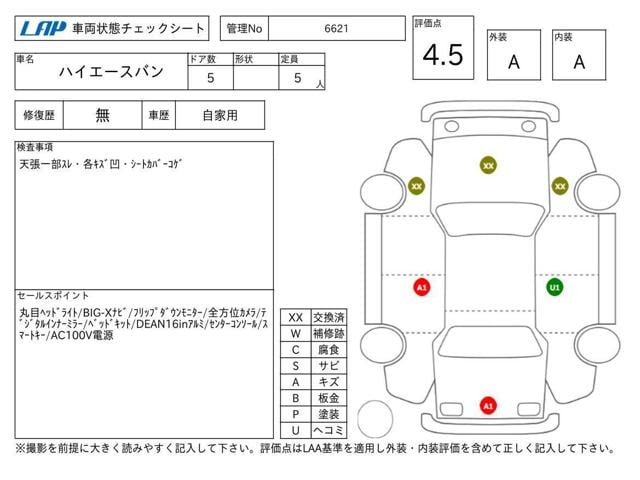 LAP 車両状態チェックシート

管理No 6621

評価点
4.5

外装
A

内装
A

| 車名 | ドア数 | 形状 | 定員 |
|---|---|---|---|
| ハイエースバン | 5 | | 5 人 |

| 修復歴 | 無 | 車歴 | 自家用 |
|---|---|---|---|

検査事項
天張一部ｽﾚ・各ｷｽﾞ凹・ｼｰﾄｶﾊﾞｰｺｹﾞ

セールスポイント
丸目ﾍｯﾄﾞﾗｲﾄ/BIG-Xﾅﾋﾞ/ﾌﾘｯﾌﾟﾀﾞｳﾝﾓﾆﾀｰ/全方位ｶﾒﾗ/ﾃﾞｼﾞﾀﾙｲﾝﾅｰﾐﾗｰ/ﾍﾞｯﾄﾞｷｯﾄ/DEAN16inｱﾙﾐ/ｾﾝﾀｰｺﾝｿｰﾙ/ｽﾏｰﾄｷｰ/AC100V電源

| XX | 交換済 |
|---|---|
| W | 補修跡 |
| C | 腐食 |
| S | サビ |
| A | キズ |
| B | 板金 |
| P | 塗装 |
| U | ヘコミ |

XX
XX
XX
A1
U1
A1

※撮影を前提に大きく読みやすく記入して下さい。評価点はLAA基準を適用し外装・内装評価を含めて正しく記入して下さい。