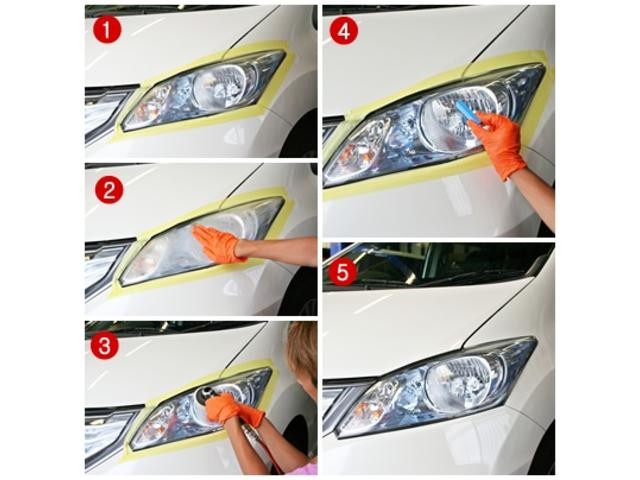 1
2
3
4
5