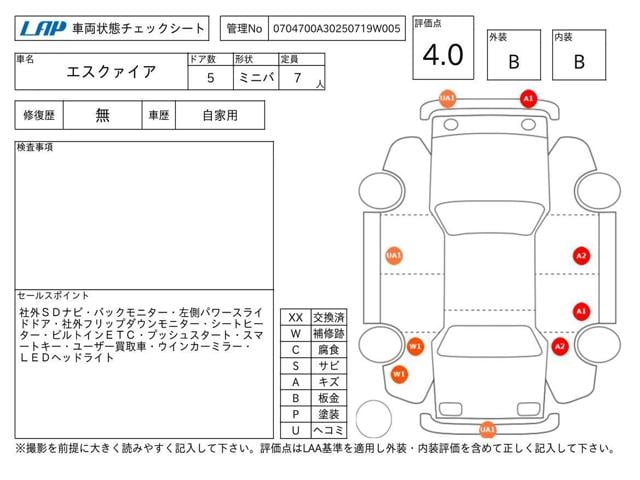 LAP 車両状態チェックシート

管理No 0704700A30250719W005

評価点 4.0

外装 B

内装 B

| 車名 | ドア数 | 形状 | 定員 |
|---|---|---|---|
| エスクァイア | 5 | ミニバ | 7 人 |

| 修復歴 | 無 | 車歴 | 自家用 |
|---|---|---|---|

検査事項

セールスポイント
社外SDナビ・バックモニター・左側パワースライドドア・社外フリップダウンモニター・シートヒーター・ビルトインETC・プッシュスタート・スマートキー・ユーザー買取車・ウインカーミラー・LEDヘッドライト

| XX | 交換済 |
|---|---|
| W | 補修跡 |
| C | 腐食 |
| S | サビ |
| A | キズ |
| B | 板金 |
| P | 塗装 |
| U | ヘコミ |

UA1
A1
UA1
A2
A1
W1
A2
W1
UA1

※撮影を前提に大きく読みやすく記入して下さい。評価点はLAA基準を適用し外装・内装評価を含めて正しく記入して下さい。