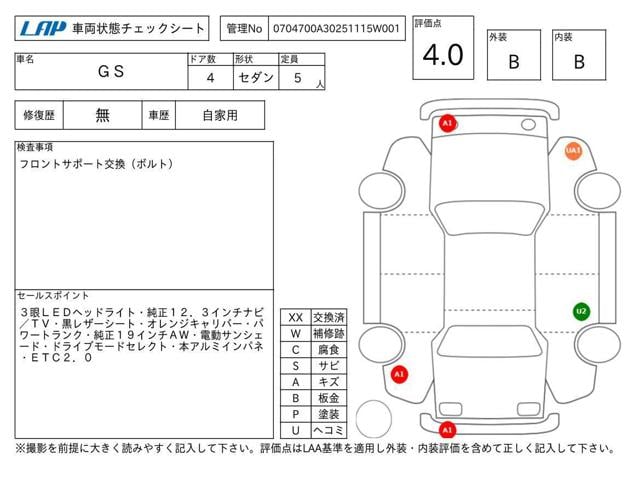 LAP 車両状態チェックシート

管理No 0704700A30251115W001

評価点
4.0

外装
B

内装
B

| 車名 | ドア数 | 形状 | 定員 |
|---|---|---|---|
| GS | 4 | セダン | 5 人 |

| 修復歴 | 無 | 車歴 | 自家用 |
|---|---|---|---|

検査事項
フロントサポート交換（ボルト）

セールスポイント
３眼ＬＥＤヘッドライト・純正１２．３インチナビ／ＴＶ・黒レザーシート・オレンジキャリパー・パワートランク・純正１９インチＡＷ・電動サンシェード・ドライブモードセレクト・本アルミインパネ・ＥＴＣ２．０

| XX | 交換済 |
|---|---|
| W | 補修跡 |
| C | 腐食 |
| S | サビ |
| A | キズ |
| B | 板金 |
| P | 塗装 |
| U | ヘコミ |

A1
UA1
U2
A1
A1

※撮影を前提に大きく読みやすく記入して下さい。評価点はLAA基準を適用し外装・内装評価を含めて正しく記入して下さい。