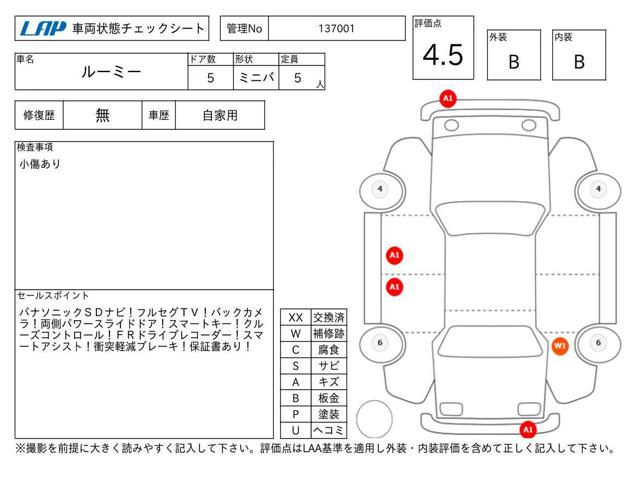 LAP 車両状態チェックシート

管理No 137001

評価点 4.5

外装 B

内装 B

| 車名 | ドア数 | 形状 | 定員 |
|---|---|---|---|
| ルーミー | 5 | ミニバ | 5 人 |

| 修復歴 | 無 | 車歴 | 自家用 |
|---|---|---|---|

検査事項
小傷あり

セールスポイント
パナソニックＳＤナビ！フルセグＴＶ！バックカメラ！両側パワースライドドア！スマートキー！クルーズコントロール！ＦＲドライブレコーダー！スマートアシスト！衝突軽減ブレーキ！保証書あり！

| XX | 交換済 |
|---|---|
| W | 補修跡 |
| C | 腐食 |
| S | サビ |
| A | キズ |
| B | 板金 |
| P | 塗装 |
| U | ヘコミ |

A1
4
4
A1
A1
6
W1
6
A1

※撮影を前提に大きく読みやすく記入して下さい。評価点はLAA基準を適用し外装・内装評価を含めて正しく記入して下さい。