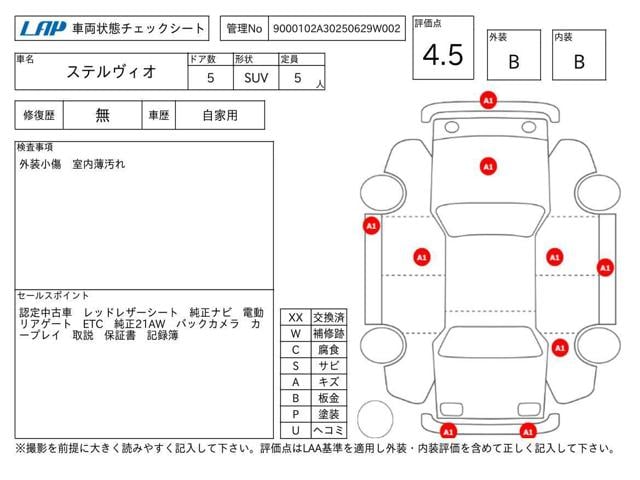 LAP 車両状態チェックシート

管理No 9000102A30250629W002

評価点
4.5

外装
B

内装
B

| 車名 | ドア数 | 形状 | 定員 |
|---|---|---|---|
| ステルヴィオ | 5 | SUV | 5 人 |

| 修復歴 | 無 | 車歴 | 自家用 |
|---|---|---|---|

検査事項
外装小傷 室内薄汚れ

セールスポイント
認定中古車 レッドレザーシート 純正ナビ 電動リアゲート ETC 純正21AW バックカメラ カープレイ 取説 保証書 記録簿

| XX | 交換済 |
|---|---|
| W | 補修跡 |
| C | 腐食 |
| S | サビ |
| A | キズ |
| B | 板金 |
| P | 塗装 |
| U | ヘコミ |

A1
A1
A1
A1
A1
A1
A1
A1
A1

※撮影を前提に大きく読みやすく記入して下さい。評価点はLAA基準を適用し外装・内装評価を含めて正しく記入して下さい。